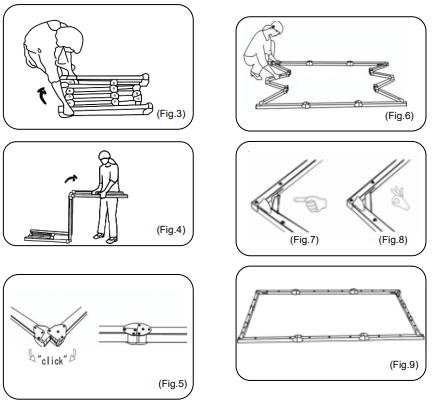 (Fig.3)

(Fig.4)

"click"

(Fig.5)

(Fig.6)

(Fig.7)

(Fig.8)

(Fig.9)